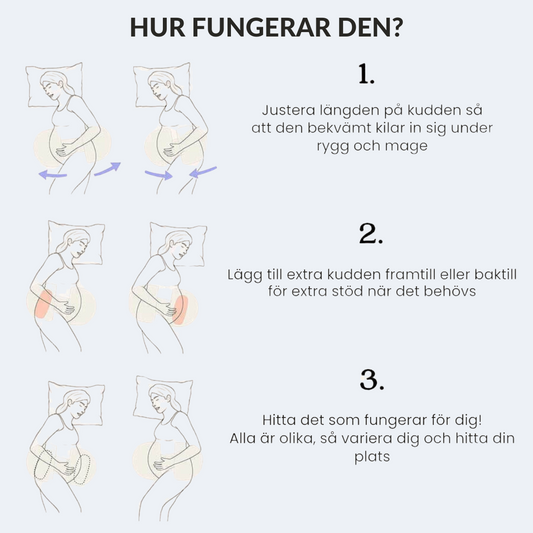 HUR FUNGERAR DEN?

1.

Justera längden på kudden så att den bekvämt kilar in sig under rygg och mage

2.

Lägg till extra kudden framtill eller baktill för extra stöd när det behövs

3.

Hitta det som fungerar för dig! Alla är olika, så variera dig och hitta din plats